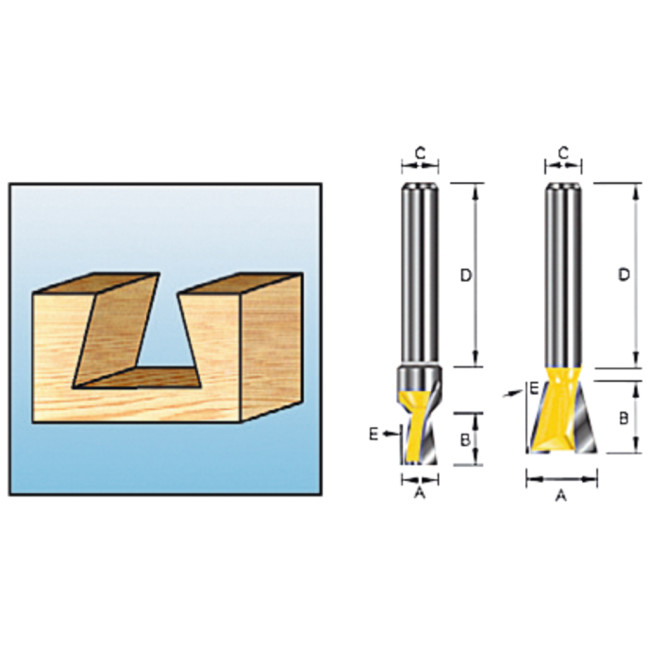 C
D
E
B
A
C
D
E
B
A